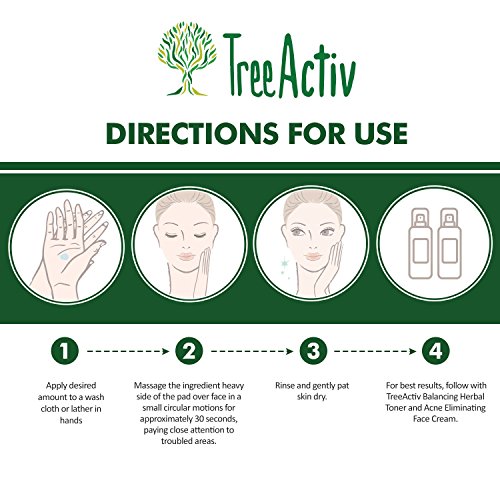 TreeActiv

DIRECTIONS FOR USE

1

Apply desired amount to a wash cloth or lather in hands

2

Massage the ingredient heavy side of the pad over face in a small circular motions for approximately 30 seconds, paying close attention to troubled areas.

3

Rinse and gently pat skin dry.

4

For best results, follow with TreeActiv Balancing Herbal Toner and Acne Eliminating Face Cream.