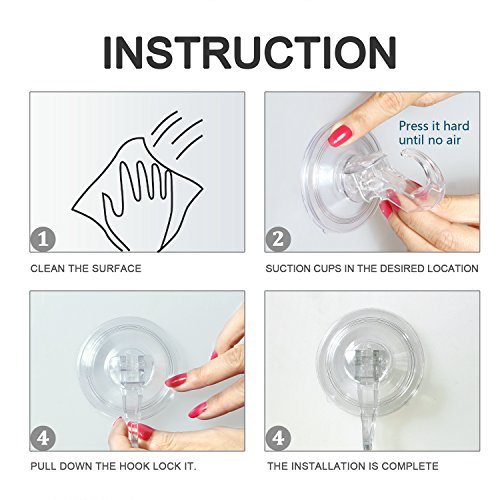 INSTRUCTION

1

CLEAN THE SURFACE

Press it hard until no air

2

SUCTION CUPS IN THE DESIRED LOCATION

4

PULL DOWN THE HOOK LOCK IT.

4

THE INSTALLATION IS COMPLETE