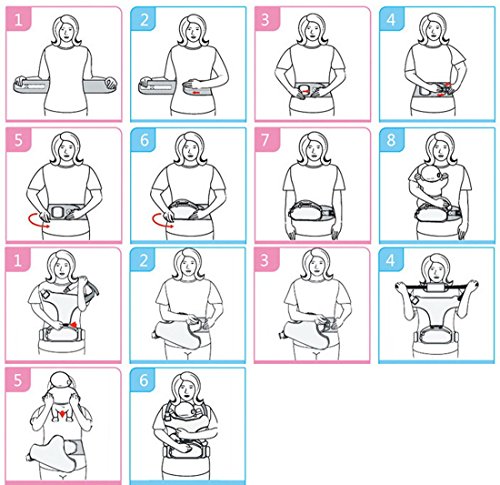 1

2

3

4

5

6

7

8

1

2

3

4

5

6