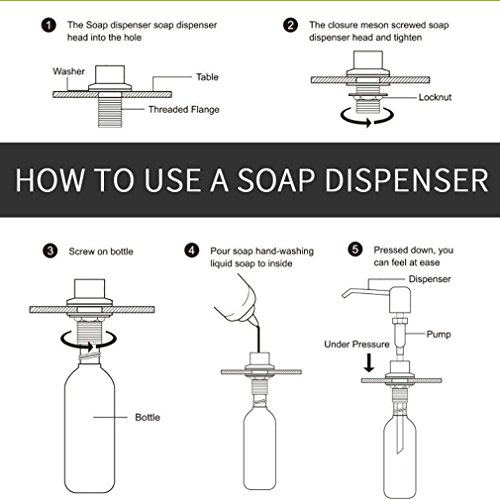 1 The Soap dispenser soap dispenser head into the hole

Washer
Table
Threaded Flange

2 The closure meson screwed soap dispenser head and tighten

Locknut

HOW TO USE A SOAP DISPENSER

3 Screw on bottle

Bottle

4 Pour soap hand-washing liquid soap to inside

5 Pressed down, you can feel at ease

Dispenser
Pump
Under Pressure