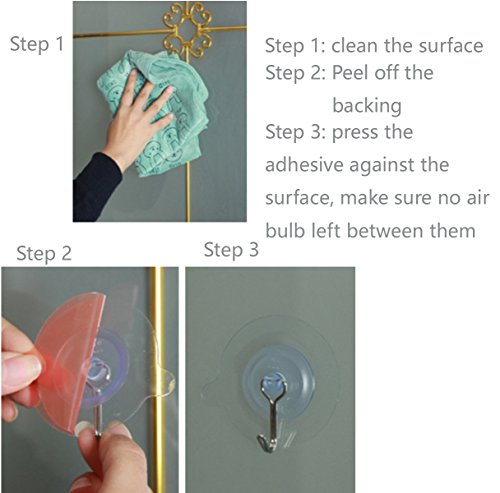 Step 1

Step 1: clean the surface
Step 2: Peel off the backing
Step 3: press the adhesive against the surface, make sure no air bulb left between them

Step 2

Step 3