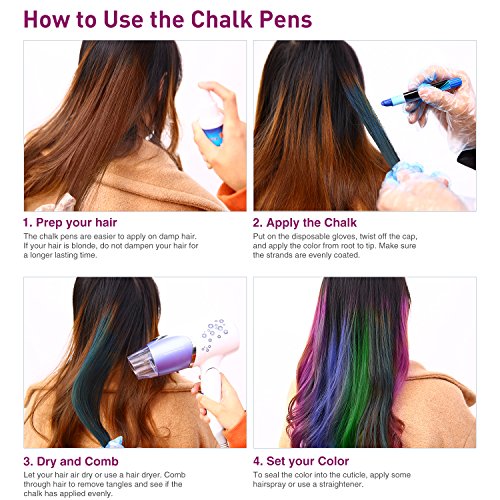 How to Use the Chalk Pens

1. Prep your hair
The chalk pens are easier to apply on damp hair. If your hair is blonde, do not dampen your hair for a longer lasting time.

2. Apply the Chalk
Put on the disposable gloves, twist off the cap, and apply the color from root to tip. Make sure the strands are evenly coated.

3. Dry and Comb
Let your hair air dry or use a hair dryer. Comb through hair to remove tangles and see if the chalk has applied evenly.

4. Set your Color
To seal the color into the cuticle, apply some hairspray or use a straightener.