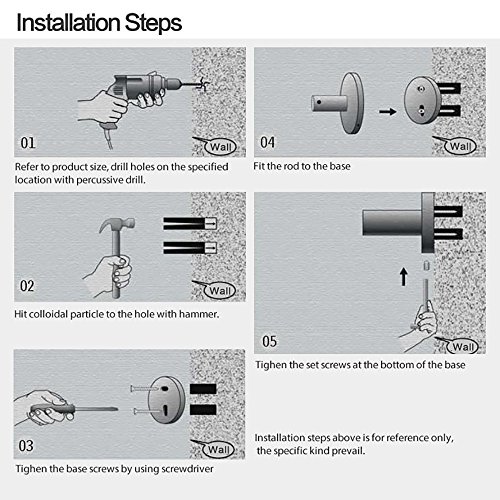 Installation Steps

01

Wall

Refer to product size, drill holes on the specified location with percussive drill.

02

Wall

Hit colloidal particle to the hole with hammer.

03

Wall

Tighen the base screws by using screwdriver

04

Wall

Fit the rod to the base

05

Wall

Tighen the set screws at the bottom of the base

Installation steps above is for reference only, the specific kind prevail.