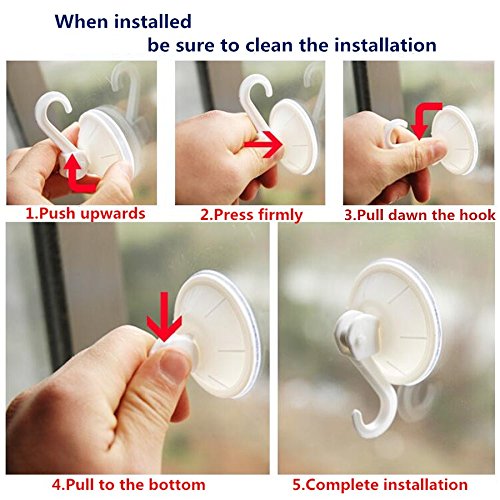 When installed
be sure to clean the installation

1.Push upwards

2.Press firmly

3.Pull dawn the hook

4.Pull to the bottom

5.Complete installation