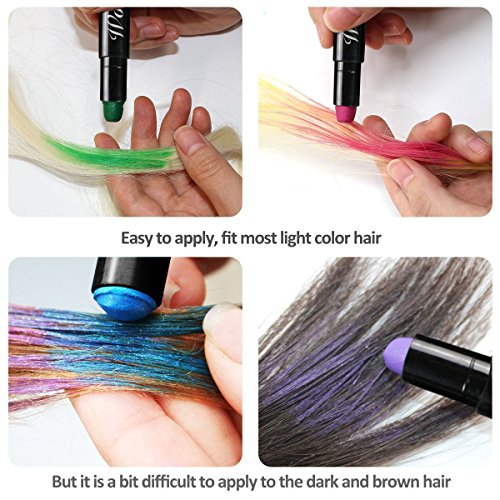 Easy to apply, fit most light color hair

But it is a bit difficult to apply to the dark and brown hair