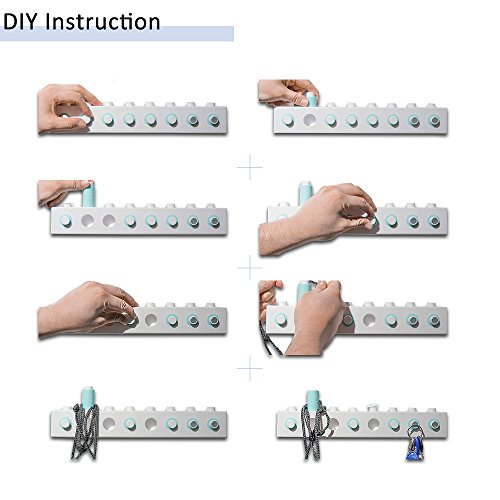 DIY Instruction