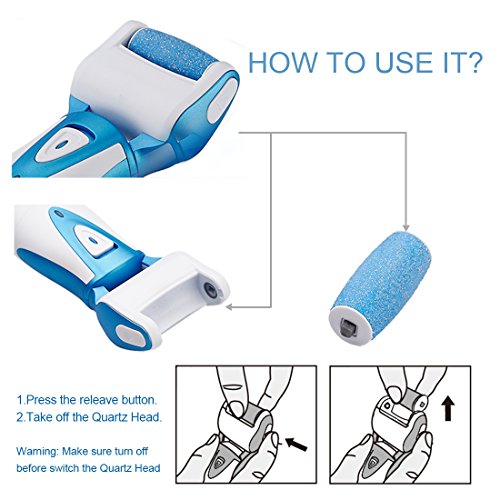 HOW TO USE IT?

1.Press the releave button.
2.Take off the Quartz Head.

Warning: Make sure turn off before switch the Quartz Head