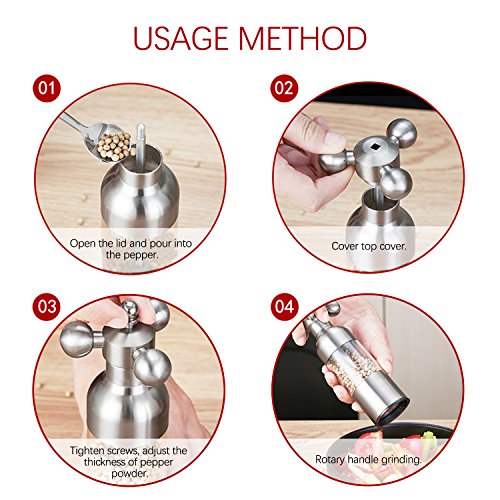 USAGE METHOD

01

Open the lid and pour into the pepper.

02

Cover top cover.

03

Tighten screws, adjust the thickness of pepper powder.

04

Rotary handle grinding.