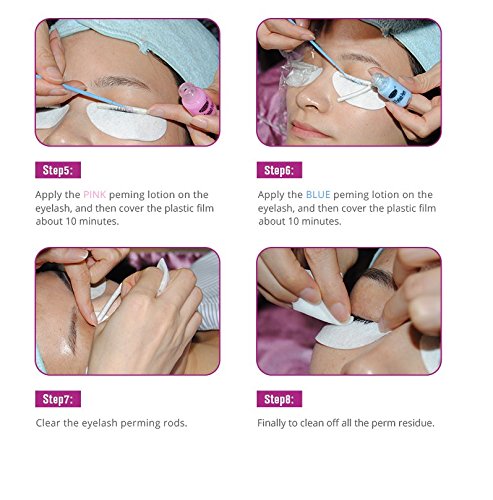 Step5:

Apply the PINK peming lotion on the eyelash, and then cover the plastic film about 10 minutes.

Step6:

Apply the BLUE peming lotion on the eyelash, and then cover the plastic film about 10 minutes.

Step7:

Clear the eyelash perming rods.

Step8:

Finally to clean off all the perm residue.