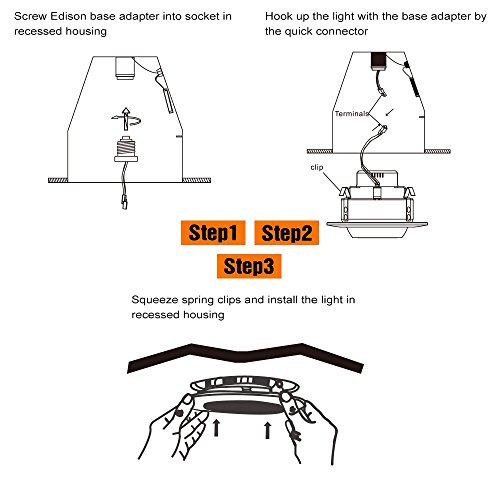 Screw Edison base adapter into socket in recessed housing

Hook up the light with the base adapter by the quick connector

Terminals

clip

Step1

Step2

Step3

Squeeze spring clips and install the light in recessed housing