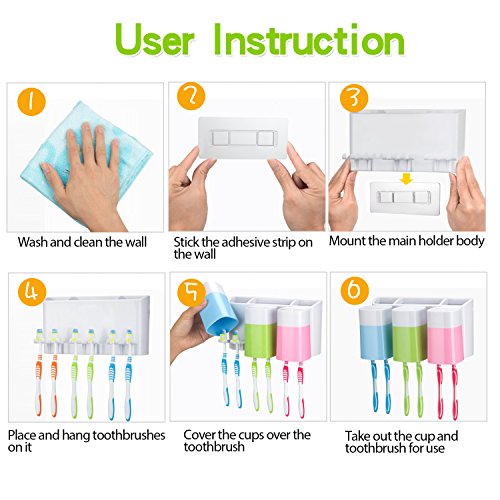 User Instruction

1

Wash and clean the wall

2

Stick the adhesive strip on the wall

3

Mount the main holder body

4

Place and hang toothbrushes on it

5

Cover the cups over the toothbrush

6

Take out the cup and toothbrush for use