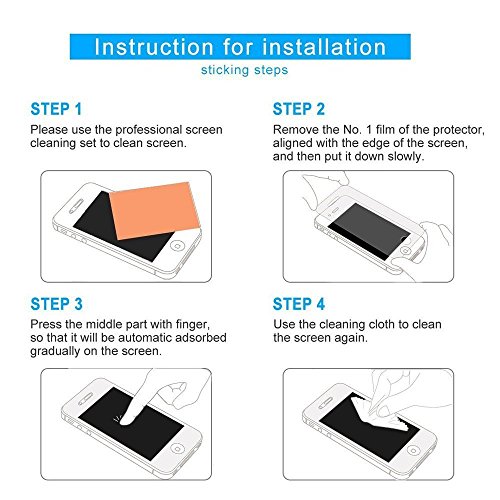 Instruction for installation

sticking steps

STEP 1

Please use the professional screen cleaning set to clean screen.

STEP 2

Remove the No. 1 film of the protector, aligned with the edge of the screen, and then put it down slowly.

STEP 3

Press the middle part with finger, so that it will be automatic adsorbed gradually on the screen.

STEP 4

Use the cleaning cloth to clean the screen again.