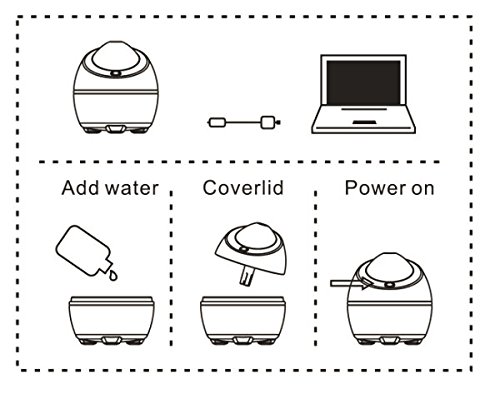 Add water

Coverlid

Power on