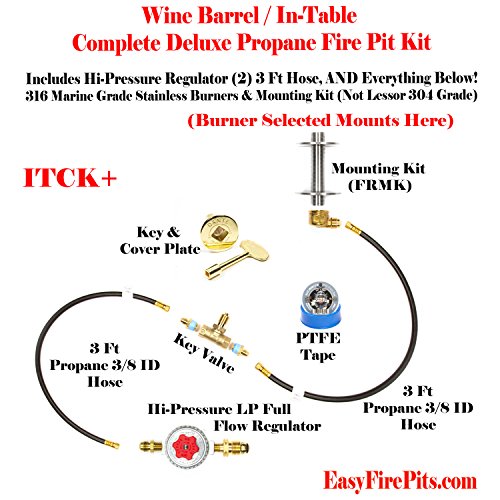 Wine Barrel / In-Table
Complete Deluxe Propane Fire Pit Kit

Includes Hi-Pressure Regulator (2) 3 Ft Hose, AND Everything Below!
316 Marine Grade Stainless Burners & Mounting Kit (Not Lessor 304 Grade)

(Burner Selected Mounts Here)

ITCK+

Mounting Kit
(FRMK)

Key &
Cover Plate

DANTE

PTFE
Tape

Key Valve

3 Ft
Propane 3/8 ID
Hose

3 Ft
Propane 3/8 ID
Hose

Hi-Pressure LP Full
Flow Regulator

EasyFirePits.com