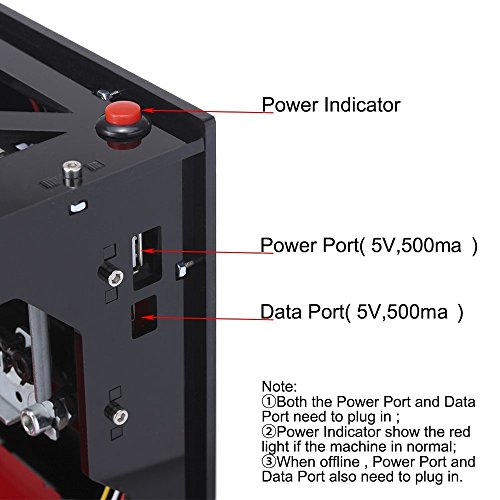 Power Indicator

Power Port( 5V,500ma )

Data Port( 5V,500ma )

Note:
①Both the Power Port and Data Port need to plug in ;
②Power Indicator show the red light if the machine in normal;
③When offline , Power Port and Data Port also need to plug in.