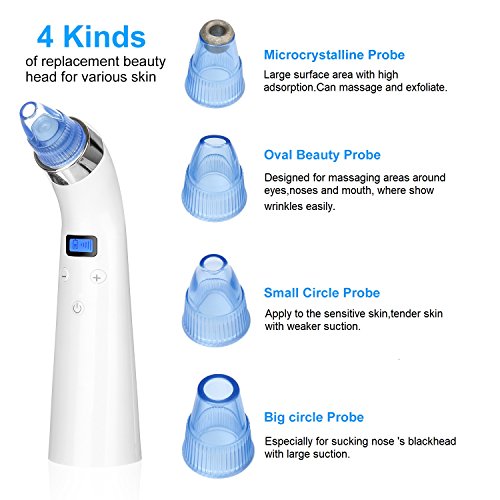 4 Kinds
of replacement beauty head for various skin

Microcrystalline Probe
Large surface area with high adsorption.Can massage and exfoliate.

Oval Beauty Probe
Designed for massaging areas around eyes,noses and mouth, where show wrinkles easily.

Small Circle Probe
Apply to the sensitive skin,tender skin with weaker suction.

Big circle Probe
Especially for sucking nose 's blackhead with large suction.