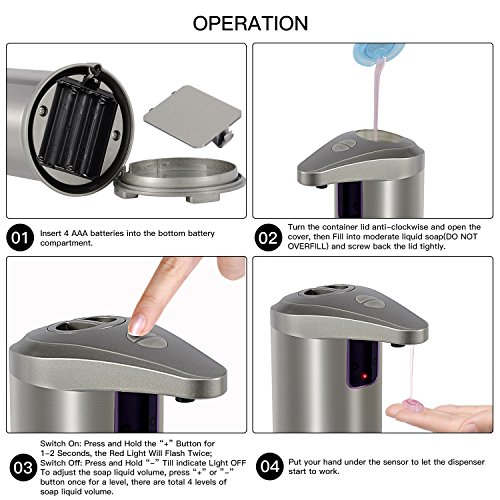 OPERATION

01 Insert 4 AAA batteries into the bottom battery compartment.

02 Turn the container lid anti-clockwise and open the cover, then Fill into moderate liquid soap(DO NOT OVERFILL) and screw back the lid tightly.

03 Switch On: Press and Hold the "+" Button for 1-2 Seconds, the Red Light Will Flash Twice;
Switch Off: Press and Hold "-" Till indicate Light OFF
To adjust the soap liquid volume, press "+" or "-" button once for a level, there are total 4 levels of soap liquid volume.

04 Put your hand under the sensor to let the dispenser start to work.