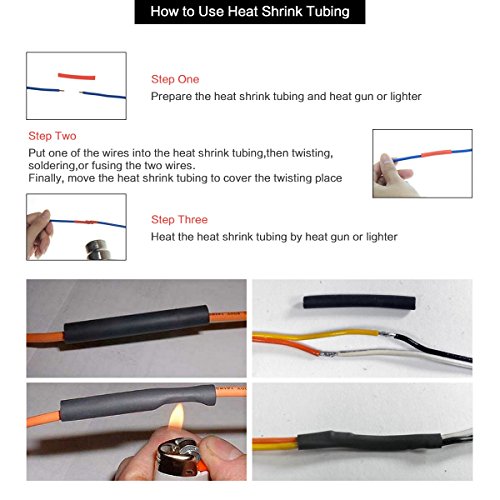 How to Use Heat Shrink Tubing

Step One
Prepare the heat shrink tubing and heat gun or lighter

Step Two
Put one of the wires into the heat shrink tubing,then twisting, soldering,or fusing the two wires.
Finally, move the heat shrink tubing to cover the twisting place

Step Three
Heat the heat shrink tubing by heat gun or lighter