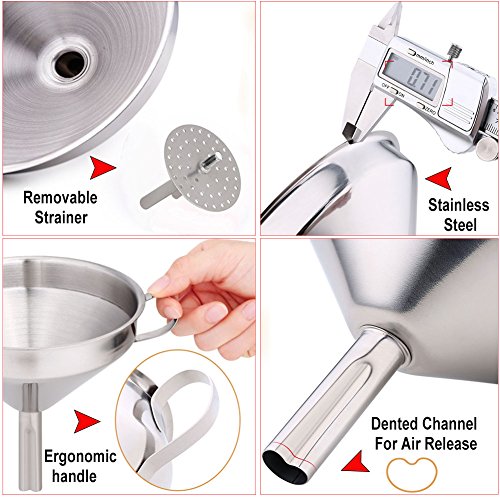 Removable Strainer

mm/inch
0.71
OFF ON
ZERO

Stainless Steel

Ergonomic handle

Dented Channel For Air Release