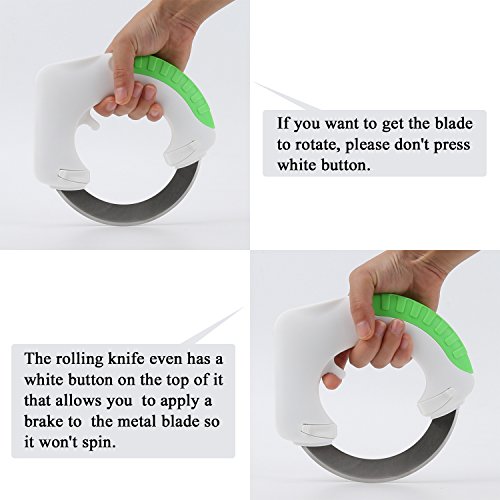 If you want to get the blade to rotate, please don't press white button.

The rolling knife even has a white button on the top of it that allows you  to apply a brake to  the metal blade so it won't spin.