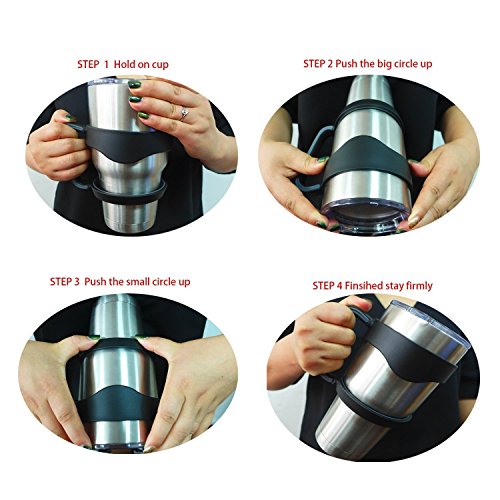 STEP 1 Hold on cup

STEP 2 Push the big circle up

STEP 3 Push the small circle up

STEP 4 Finsihed stay firmly