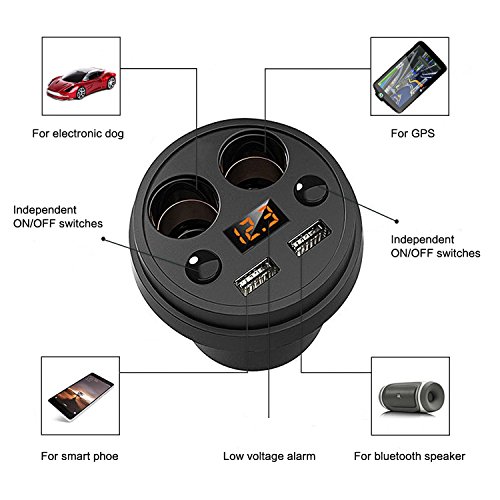 For electronic dog

For GPS

Independent ON/OFF switches

12.3

Independent ON/OFF switches

For smart phoe

Low voltage alarm

For bluetooth speaker