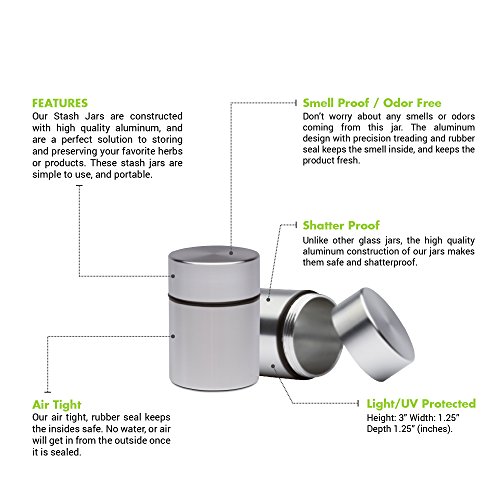 FEATURES
Our Stash Jars are constructed with high quality aluminum, and are a perfect solution to storing and preserving your favorite herbs or products. These stash jars are simple to use, and portable.

Smell Proof / Odor Free
Don't worry about any smells or odors coming from this jar. The aluminum design with precision treading and rubber seal keeps the smell inside, and keeps the product fresh.

Shatter Proof
Unlike other glass jars, the high quality aluminum construction of our jars makes them safe and shatterproof.

Air Tight
Our air tight, rubber seal keeps the insides safe. No water, or air will get in from the outside once it is sealed.

Light/UV Protected
Height: 3" Width: 1.25" Depth 1.25" (inches).