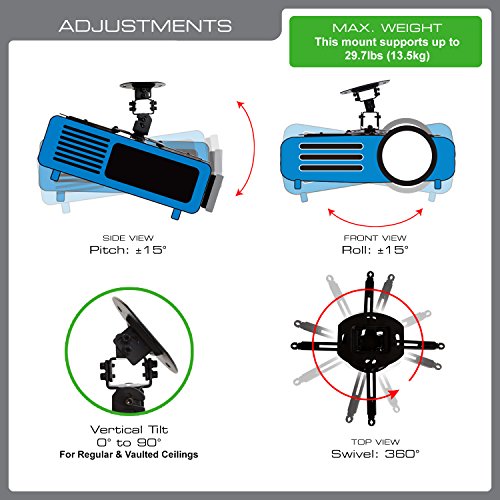 ADJUSTMENTS

MAX. WEIGHT
This mount supports up to 29.7lbs (13.5kg)

SIDE VIEW
Pitch: ±15°

FRONT VIEW
Roll: ±15°

Vertical Tilt
0° to 90°
For Regular & Vaulted Ceilings

TOP VIEW
Swivel: 360°