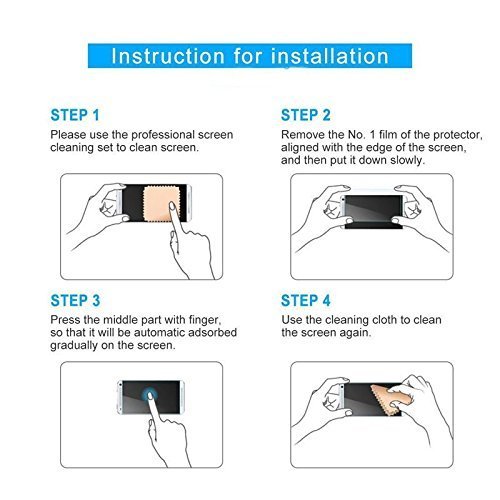 Instruction for installation

STEP 1
Please use the professional screen cleaning set to clean screen.

STEP 2
Remove the No. 1 film of the protector, aligned with the edge of the screen, and then put it down slowly.

STEP 3
Press the middle part with finger, so that it will be automatic adsorbed gradually on the screen.

STEP 4
Use the cleaning cloth to clean the screen again.