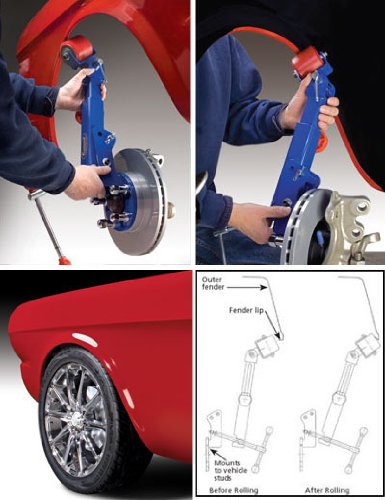 Outer fender

Fender lip

Mounts to vehicle studs

Before Rolling

After Rolling