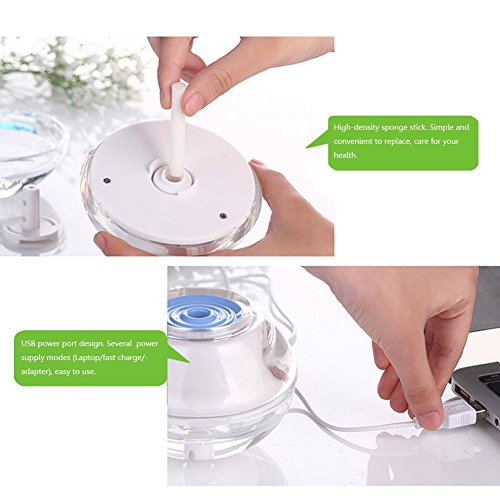 High-density sponge stick. Simple and convenient to replace, care for your health.

USB power port design. Several power supply modes (Laptop/fast charge/-adapter), easy to use.