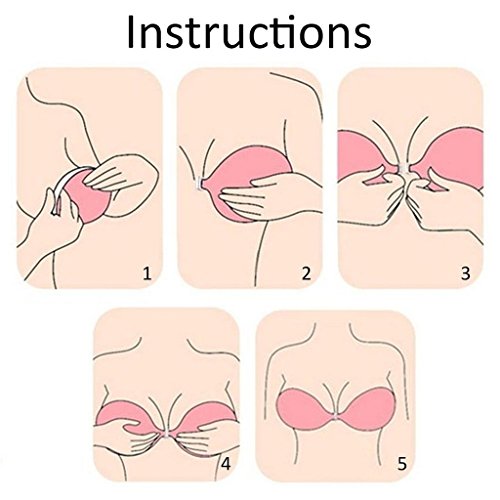 Instructions

1

2

3

4

5