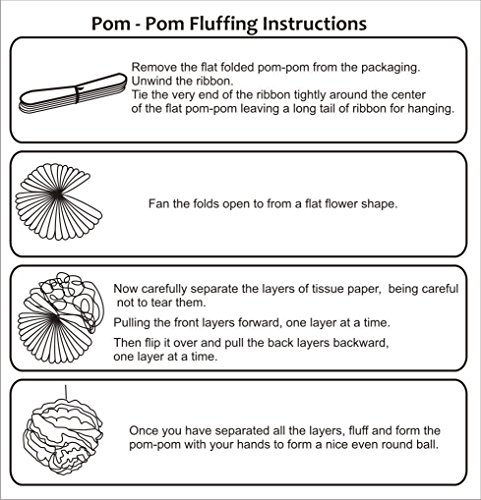 Pom - Pom Fluffing Instructions

Remove the flat folded pom-pom from the packaging.
Unwind the ribbon.
Tie the very end of the ribbon tightly around the center of the flat pom-pom leaving a long tail of ribbon for hanging.

Fan the folds open to from a flat flower shape.

Now carefully separate the layers of tissue paper, being careful not to tear them.

Pulling the front layers forward, one layer at a time.

Then flip it over and pull the back layers backward, one layer at a time.

Once you have separated all the layers, fluff and form the pom-pom with your hands to form a nice even round ball.