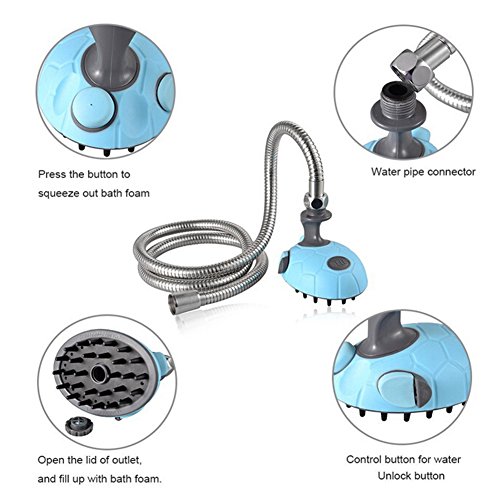 Press the button to squeeze out bath foam

Water pipe connector

Open the lid of outlet, and fill up with bath foam.

Control button for water
Unlock button