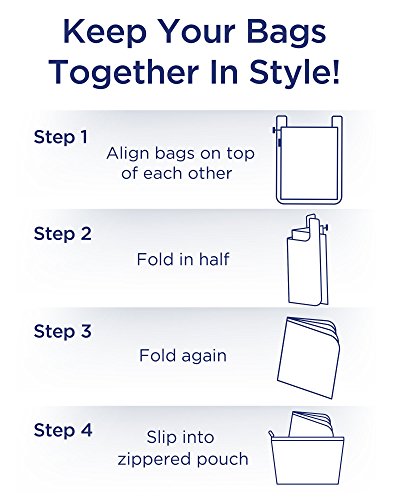 Keep Your Bags Together In Style!

Step 1

Align bags on top of each other

Step 2

Fold in half

Step 3

Fold again

Step 4

Slip into zippered pouch