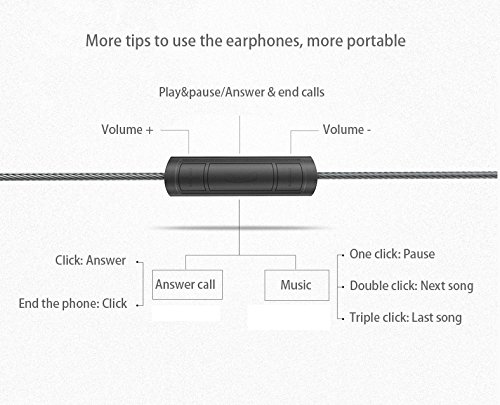 More tips to use the earphones, more portable

Play&pause/Answer & end calls

Volume +

Volume -

Click: Answer

End the phone: Click

Answer call

Music

One click: Pause

Double click: Next song

Triple click: Last song