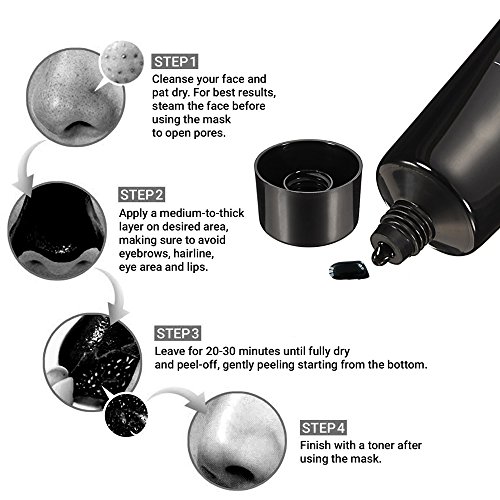 STEP1
Cleanse your face and pat dry. For best results, steam the face before using the mask to open pores.

STEP2
Apply a medium-to-thick layer on desired area, making sure to avoid eyebrows, hairline, eye area and lips.

STEP3
Leave for 20-30 minutes until fully dry and peel-off, gently peeling starting from the bottom.

STEP4
Finish with a toner after using the mask.