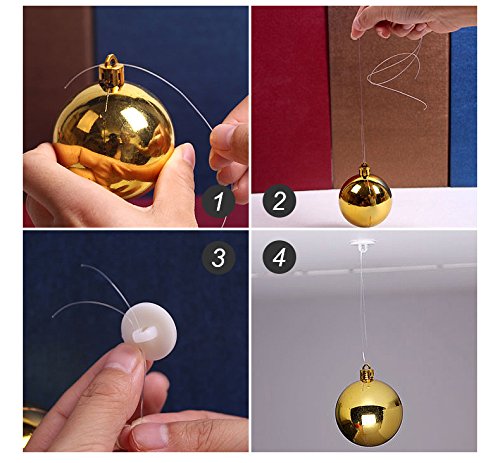 1

2

3

4