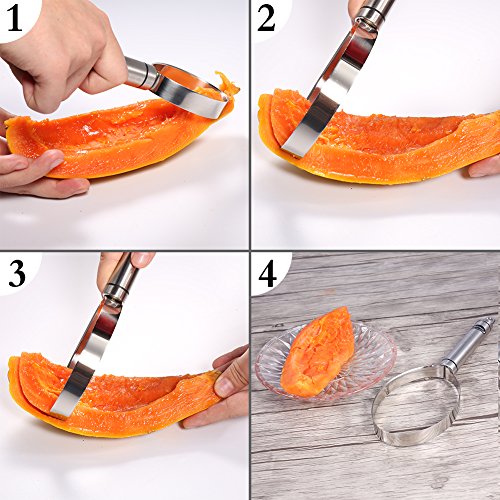 1

2

3

4