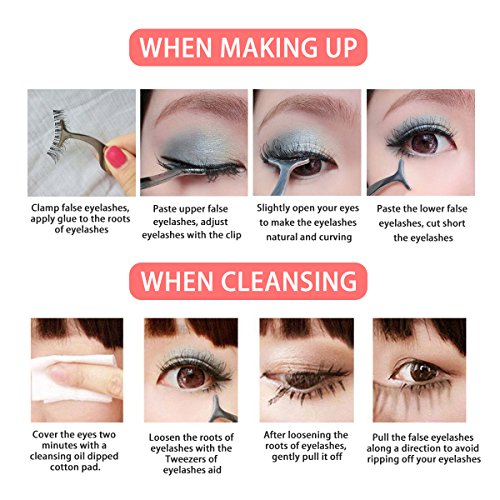 WHEN MAKING UP

Clamp false eyelashes, apply glue to the roots of eyelashes

Paste upper false eyelashes, adjust eyelashes with the clip

Slightly open your eyes to make the eyelashes natural and curving

Paste the lower false eyelashes, cut short the eyelashes

WHEN CLEANSING

Cover the eyes two minutes with a cleansing oil dipped cotton pad.

Loosen the roots of eyelashes with the Tweezers of eyelashes aid

After loosening the roots of eyelashes, gently pull it off

Pull the false eyelashes along a direction to avoid ripping off your eyelashes