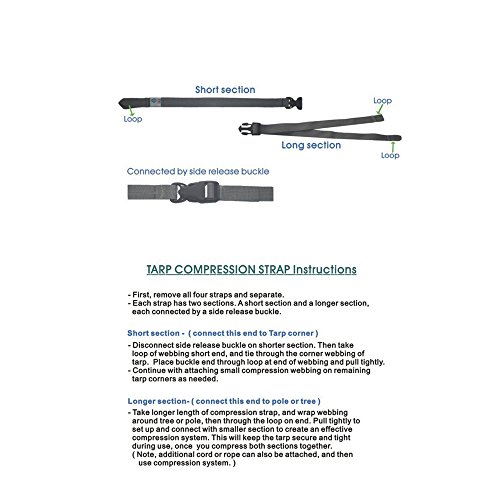 Short section

Loop

Loop

Long section

Loop

Connected by side release buckle

TARP COMPRESSION STRAP Instructions

- First, remove all four straps and separate.
- Each strap has two sections. A short section and a longer section, each connected by a side release buckle.

Short section - ( connect this end to Tarp corner )

- Disconnect side release buckle on shorter section. Then take loop of webbing short end, and tie through the corner webbing of tarp. Place buckle end through loop at end of webbing and pull tightly.
- Continue with attaching small compression webbing on remaining tarp corners as needed.

Longer section- ( connect this end to pole or tree )

- Take longer length of compression strap, and wrap webbing around tree or pole, then through the loop on end. Pull tightly to set up and connect with smaller section to create an effective compression system. This will keep the tarp secure and tight during use, once you compress both sections together.
( Note, additional cord or rope can also be attached, and then use compression system. )