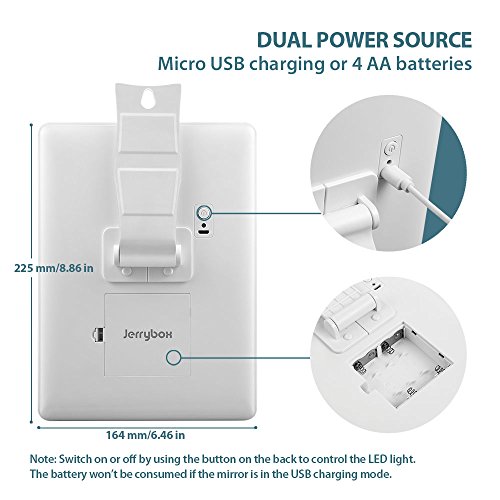 DUAL POWER SOURCE
Micro USB charging or 4 AA batteries

225 mm/8.86 in

Jerrybox

164 mm/6.46 in

Note: Switch on or off by using the button on the back to control the LED light.
The battery won't be consumed if the mirror is in the USB charging mode.