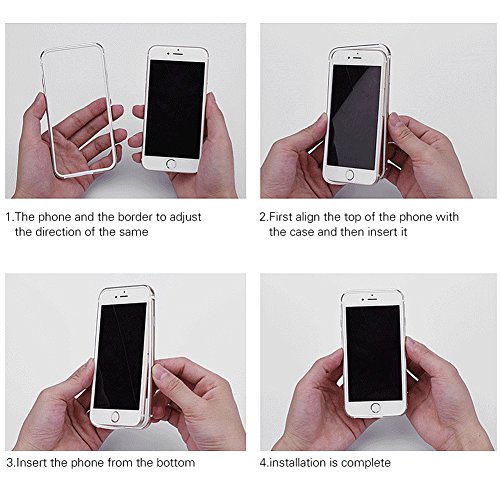 1.The phone and the border to adjust the direction of the same

2.First align the top of the phone with the case and then insert it

3.Insert the phone from the bottom

4.installation is complete