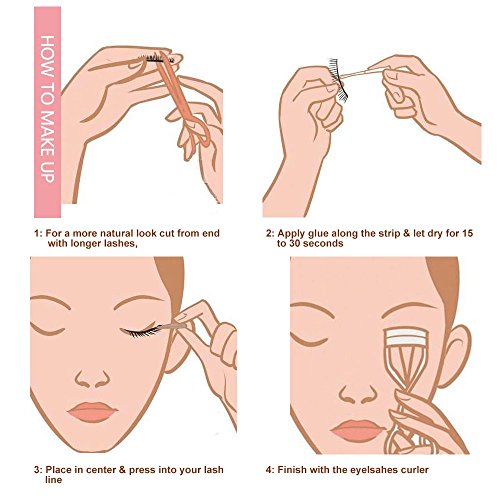 HOW TO MAKE UP

1: For a more natural look cut from end with longer lashes,

2: Apply glue along the strip & let dry for 15 to 30 seconds

3: Place in center & press into your lash line

4: Finish with the eyelsahes curler