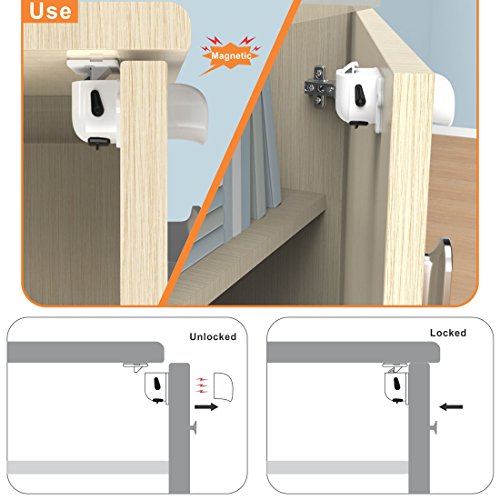 Use

Magnetic

Unlocked

Locked