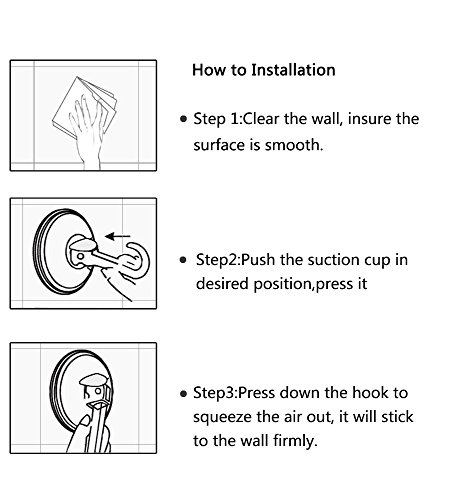 How to Installation

• Step 1:Clear the wall, insure the surface is smooth.

• Step2:Push the suction cup in desired position,press it

• Step3:Press down the hook to squeeze the air out, it will stick to the wall firmly.