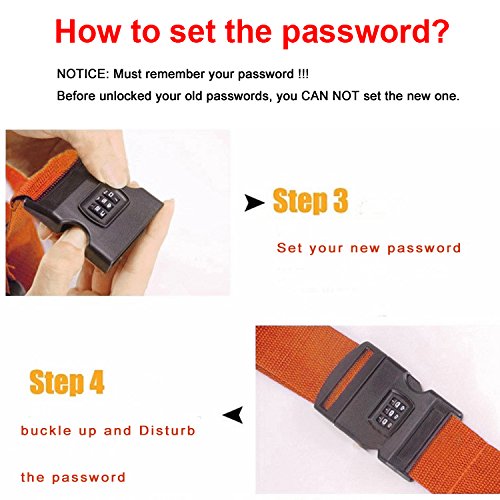 How to set the password?

NOTICE: Must remember your password !!!
Before unlocked your old passwords, you CAN NOT set the new one.

Step 3

Set your new password

Step 4

buckle up and Disturb

the password