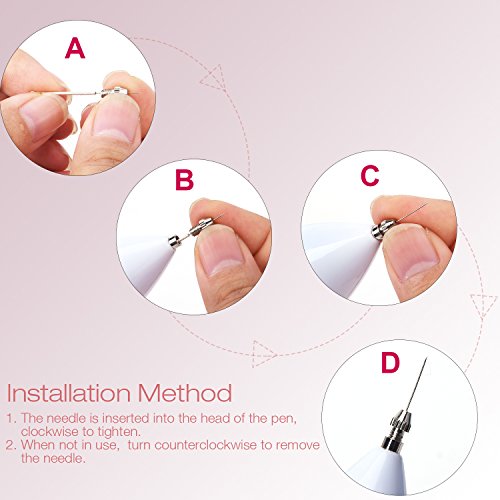 A

B

C

D

Installation Method
1. The needle is inserted into the head of the pen, clockwise to tighten.
2. When not in use, turn counterclockwise to remove the needle.