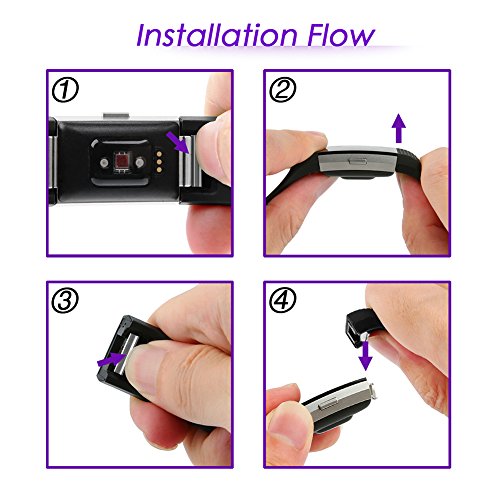 Installation Flow

①

②

③

④