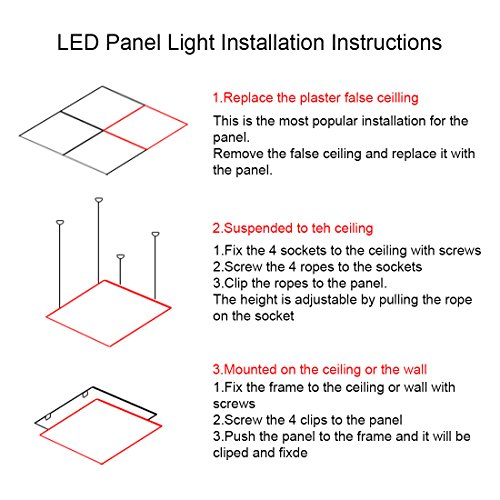 LED Panel Light Installation Instructions

1.Replace the plaster false ceilling

This is the most popular installation for the panel.
Remove the false ceiling and replace it with the panel.

2.Suspended to teh ceiling

1.Fix the 4 sockets to the ceiling with screws
2.Screw the 4 ropes to the sockets
3.Clip the ropes to the panel.
The height is adjustable by pulling the rope on the socket

3.Mounted on the ceiling or the wall

1.Fix the frame to the ceiling or wall with screws
2.Screw the 4 clips to the panel
3.Push the panel to the frame and it will be cliped and fixde